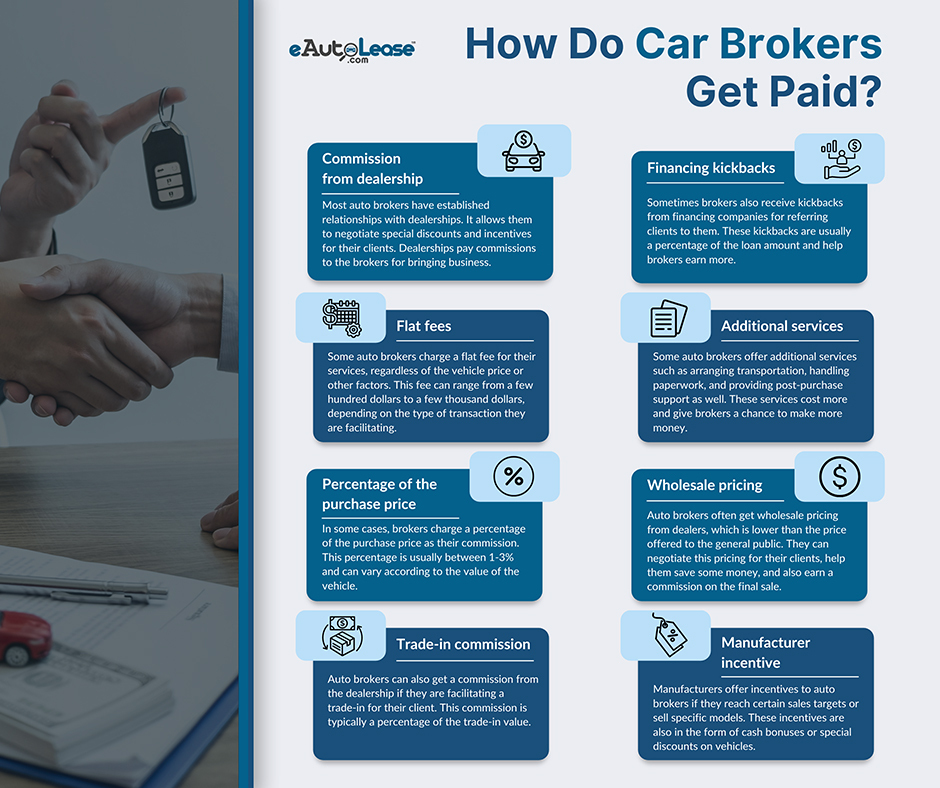 eAutoLease.com

How Do Car Brokers Get Paid?

Commission from dealership

Most auto brokers have established relationships with dealerships. It allows them to negotiate special discounts and incentives for their clients. Dealerships pay commissions to the brokers for bringing business.

Flat fees

Some auto brokers charge a flat fee for their services, regardless of the vehicle price or other factors. This fee can range from a few hundred dollars to a few thousand dollars, depending on the type of transaction they are facilitating.

Percentage of the purchase price

In some cases, brokers charge a percentage of the purchase price as their commission. This percentage is usually between 1-3% and can vary according to the value of the vehicle.

Trade-in commission

Auto brokers can also get a commission from the dealership if they are facilitating a trade-in for their client. This commission is typically a percentage of the trade-in value.

Financing kickbacks

Sometimes brokers also receive kickbacks from financing companies for referring clients to them. These kickbacks are usually a percentage of the loan amount and help brokers earn more.

Additional services

Some auto brokers offer additional services such as arranging transportation, handling paperwork, and providing post-purchase support as well. These services cost more and give brokers a chance to make more money.

Wholesale pricing

Auto brokers often get wholesale pricing from dealers, which is lower than the price offered to the general public. They can negotiate this pricing for their clients, help them save some money, and also earn a commission on the final sale.

Manufacturer incentive

Manufacturers offer incentives to auto brokers if they reach certain sales targets or sell specific models. These incentives are also in the form of cash bonuses or special discounts on vehicles.